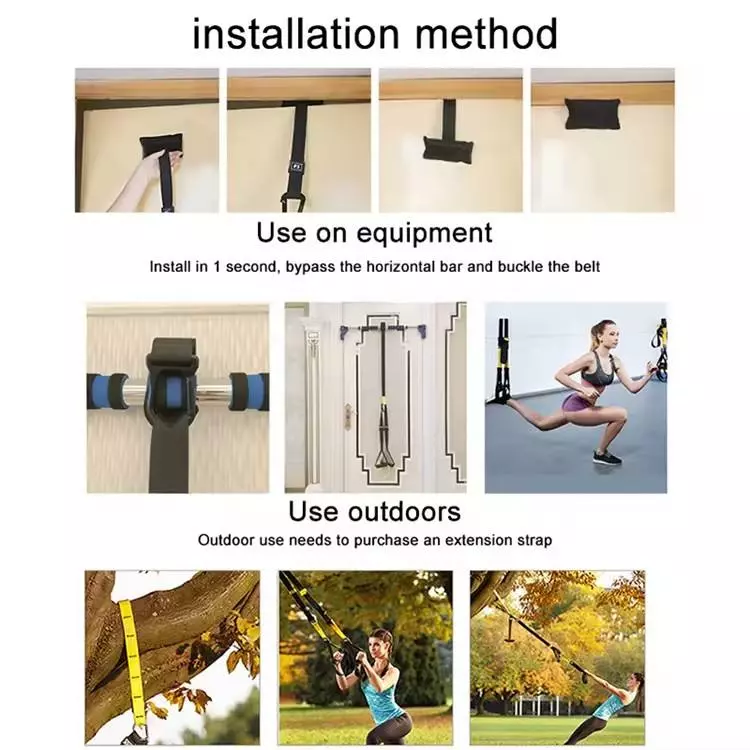 installation method

Use on equipment

Install in 1 second, bypass the horizontal bar and buckle the belt

Use outdoors

Outdoor use needs to purchase an extension strap